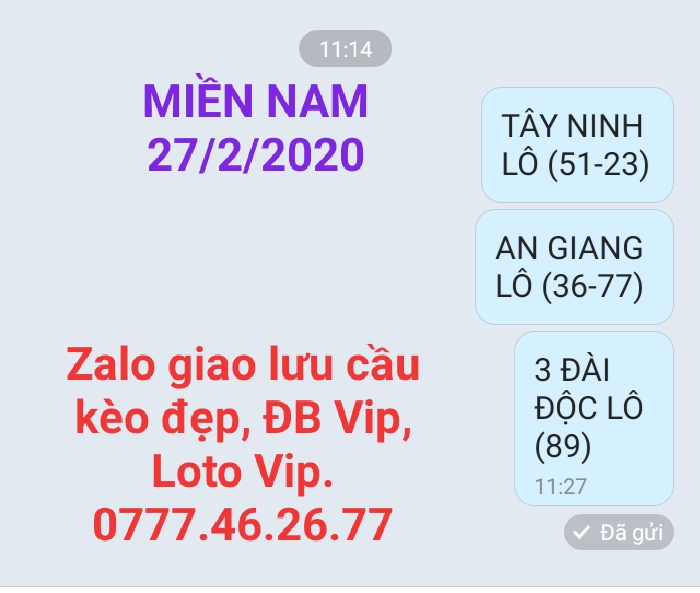 11:14

MIỀN NAM
27/2/2020

TÂY NINH
LÔ (51-23)

AN GIANG
LÔ (36-77)

3 ĐÀI
ĐỘC LÔ
(89)
11:27

Đã gửi

Zalo giao lưu cầu kèo đẹp, ĐB Vip, Loto Vip.
0777.46.26.77